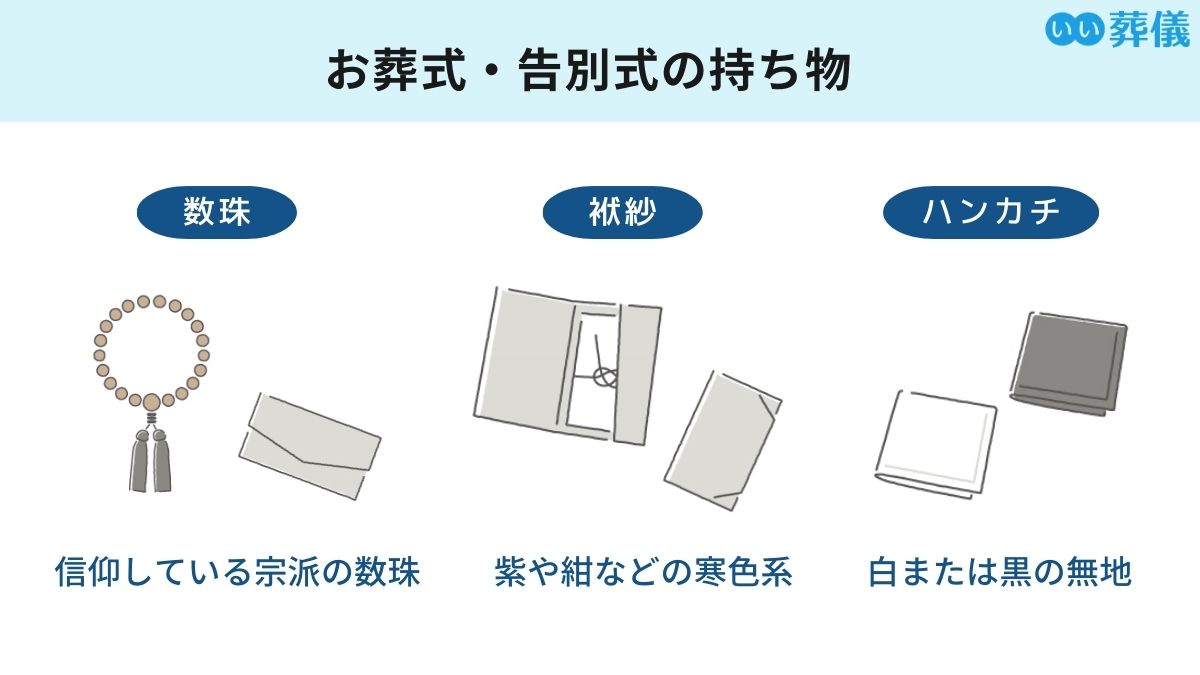 いい葬儀

お葬式・告別式の持ち物

数珠

信仰している宗派の数珠

袱紗

紫や紺などの寒色系

ハンカチ

白または黒の無地